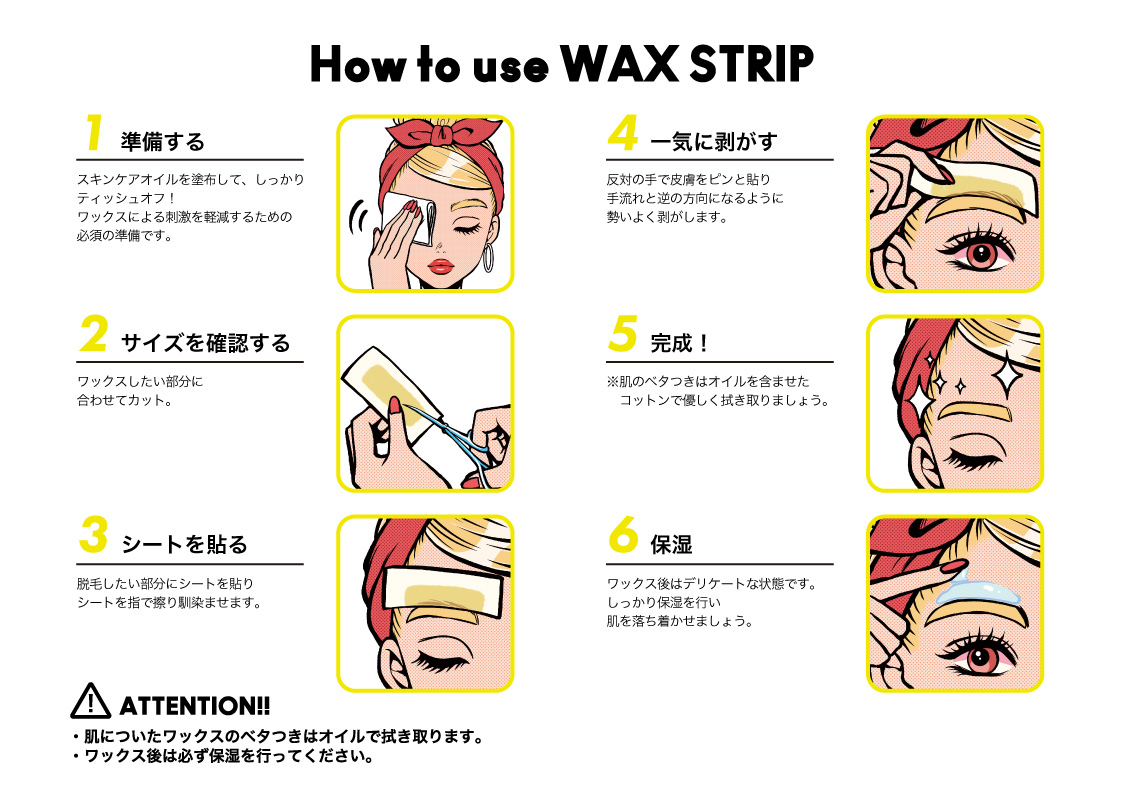 How to use WAX STRIP

1 準備する

スキンケアオイルを塗布して、しっかりティッシュオフ！
ワックスによる刺激を軽減するための必須の準備です。

2 サイズを確認する

ワックスしたい部分に合わせてカット。

3 シートを貼る

脱毛したい部分にシートを貼りシートを指で擦り馴染ませます。

4 一気に剥がす

反対の手で皮膚をピンと貼り手流れと逆の方向になるように勢いよく剥がします。

5 完成！

※肌のベタつきはオイルを含ませたコットンで優しく拭き取りましょう。

6 保湿

ワックス後はデリケートな状態です。
しっかり保湿を行い肌を落ち着かせましょう。

ATTENTION!!
・肌についたワックスのベタつきはオイルで拭き取ります。
・ワックス後は必ず保湿を行ってください。